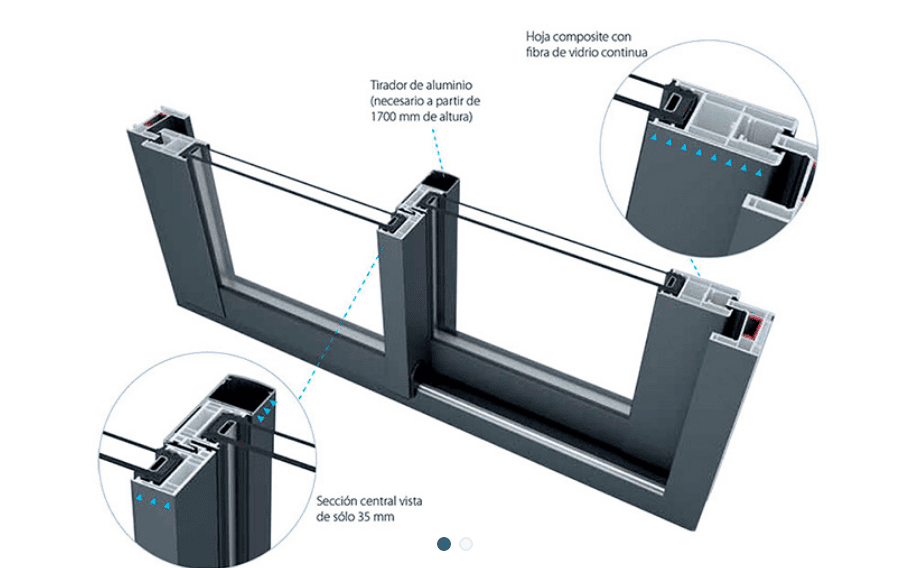 Hoja composite con fibra de vidrio continua

Tirador de aluminio (necesario a partir de 1700 mm de altura)

Sección central vista de sólo 35 mm